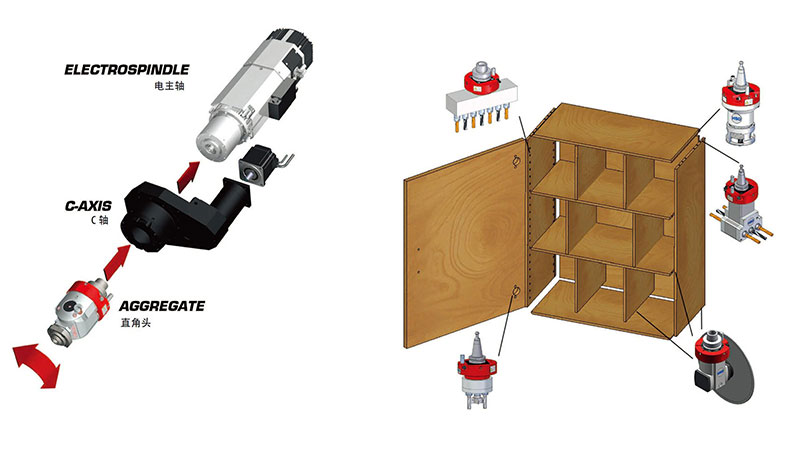 ELECTROSPINDLE
电主轴

C-AXIS
C 轴

AGGREGATE
直角头